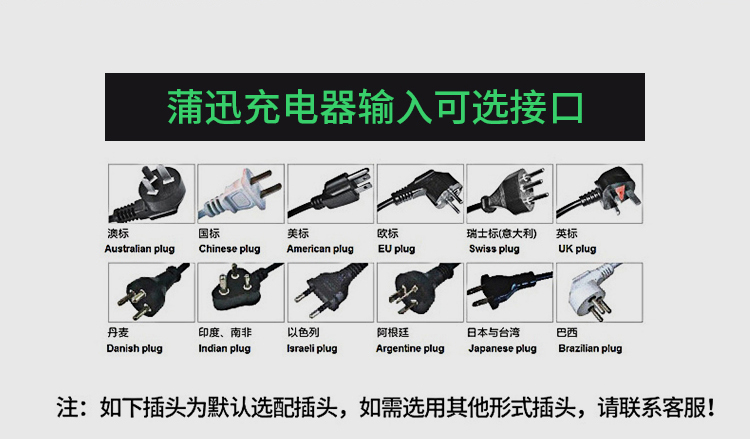 蒲迅充电器输入可选接口

澳标
Australian plug

国标
Chinese plug

美标
American plug

欧标
EU plug

瑞士标(意大利)
Swiss plug

英标
UK plug

丹麦
Danish plug

印度、南非
Indian plug

以色列
Israeli plug

阿根廷
Argentine plug

日本与台湾
Japanese plug

巴西
Brazilian plug

注：如下插头为默认选配插头，如需选用其他形式插头，请联系客服！